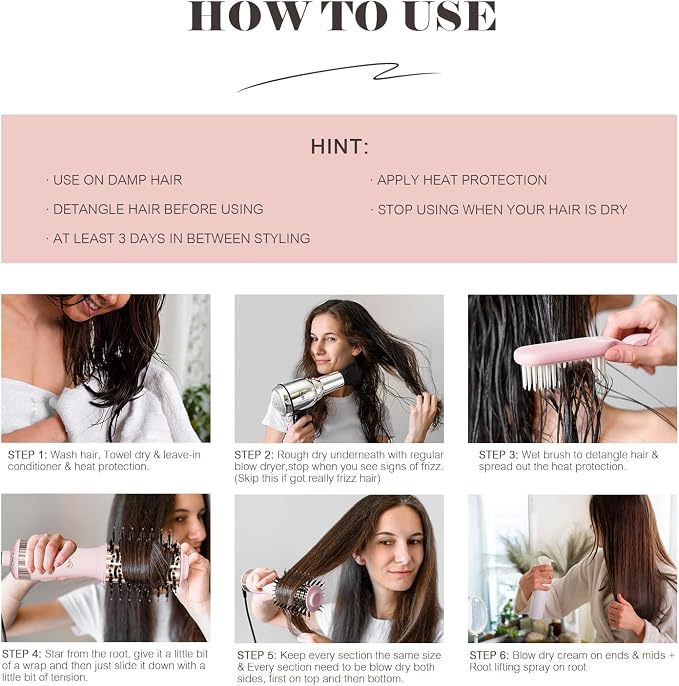 HOW TO USE

HINT:

· USE ON DAMP HAIR

· DETANGLE HAIR BEFORE USING

· AT LEAST 3 DAYS IN BETWEEN STYLING

· APPLY HEAT PROTECTION

· STOP USING WHEN YOUR HAIR IS DRY

STEP 1: Wash hair, Towel dry & leave-in conditioner & heat protection.

STEP 2: Rough dry underneath with regular blow dryer,stop when you see signs of frizz. (Skip this if got really frizz hair)

STEP 3: Wet brush to detangle hair & spread out the heat protection.

STEP 4: Star from the root, give it a little bit of a wrap and then just slide it down with a little bit of tension.

STEP 5: Keep every section the same size & Every section need to be blow dry both sides, first on top and then bottom.

STEP 6: Blow dry cream on ends & mids + Root lifting spray on root