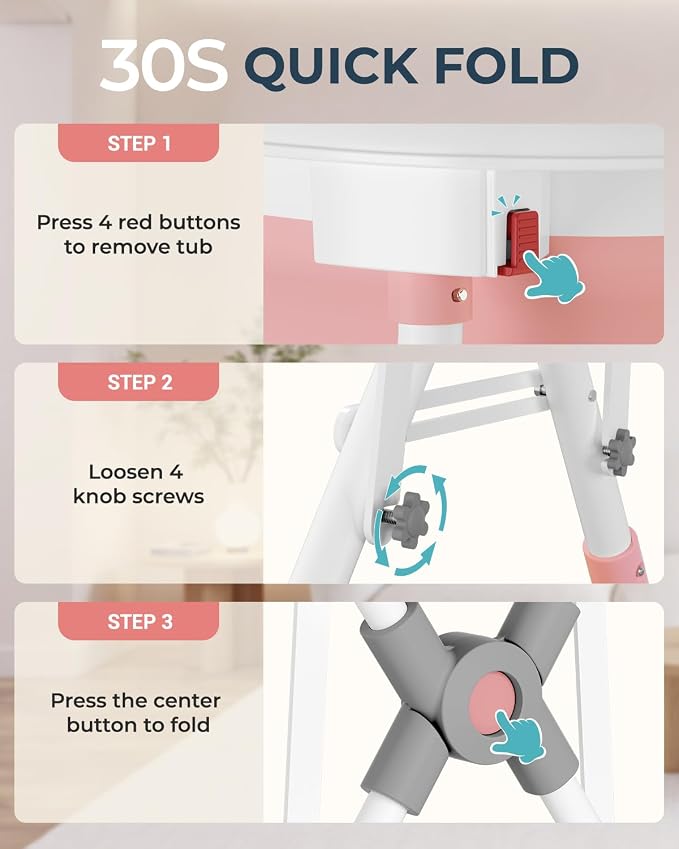 30S QUICK FOLD

STEP 1

Press 4 red buttons to remove tub

STEP 2

Loosen 4 knob screws

STEP 3

Press the center button to fold