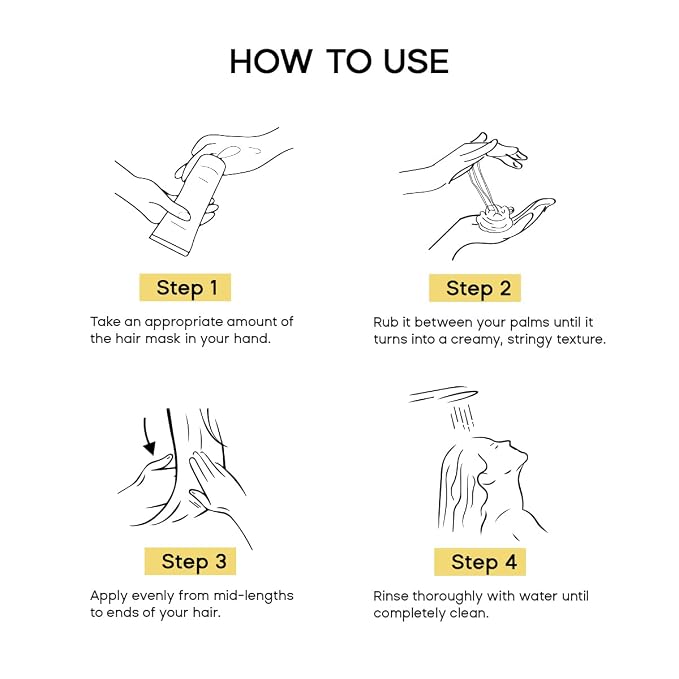 HOW TO USE

Step 1

Take an appropriate amount of the hair mask in your hand.

Step 2

Rub it between your palms until it turns into a creamy, stringy texture.

Step 3

Apply evenly from mid-lengths to ends of your hair.

Step 4

Rinse thoroughly with water until completely clean.