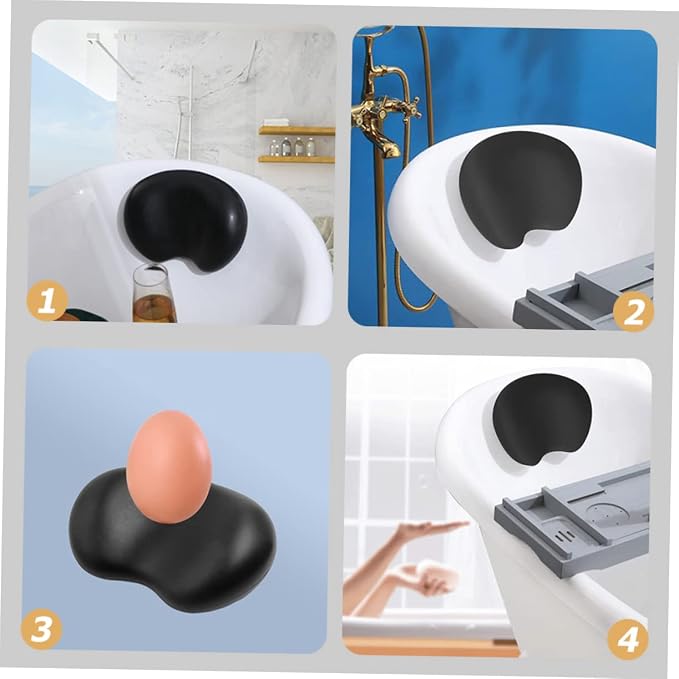 1

2

3

4