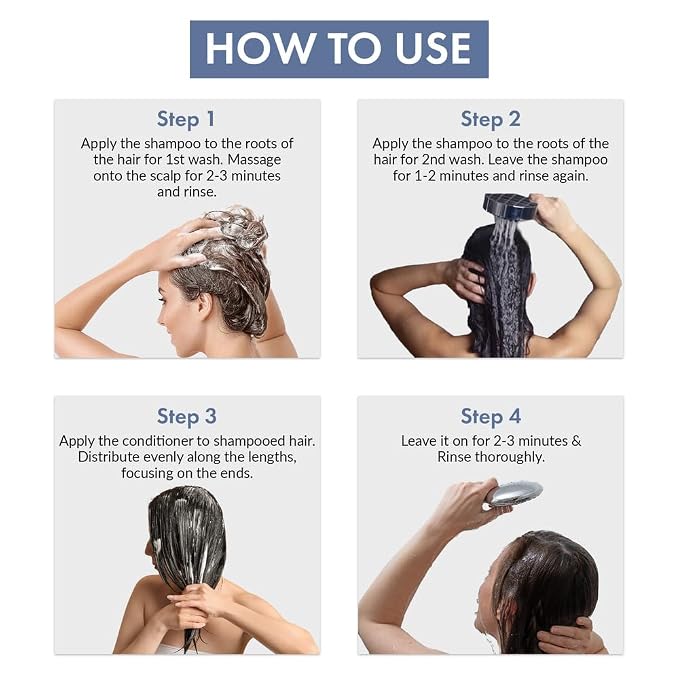 HOW TO USE

Step 1

Apply the shampoo to the roots of the hair for 1st wash. Massage onto the scalp for 2-3 minutes and rinse.

Step 2

Apply the shampoo to the roots of the hair for 2nd wash. Leave the shampoo for 1-2 minutes and rinse again.

Step 3

Apply the conditioner to shampooed hair. Distribute evenly along the lengths, focusing on the ends.

Step 4

Leave it on for 2-3 minutes & Rinse thoroughly.