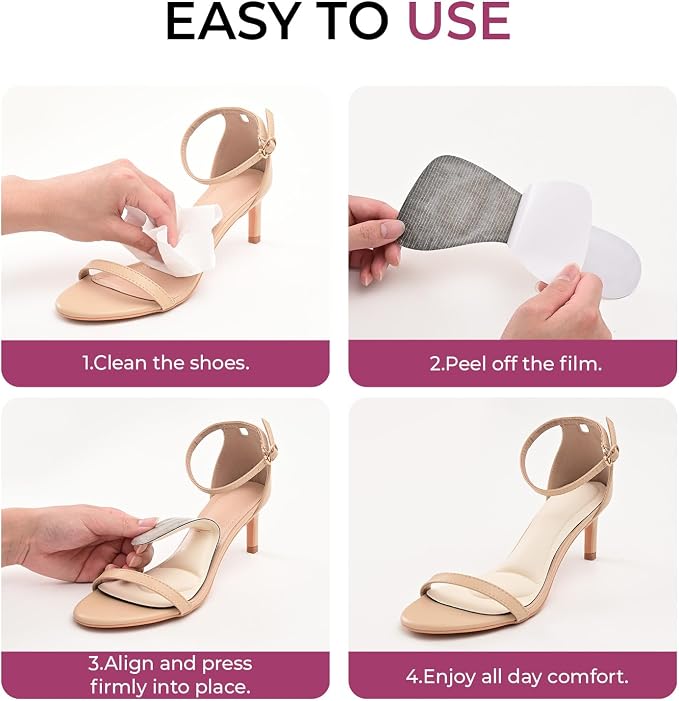 EASY TO USE

1.Clean the shoes.

2.Peel off the film.

3.Align and press firmly into place.

4.Enjoy all day comfort.