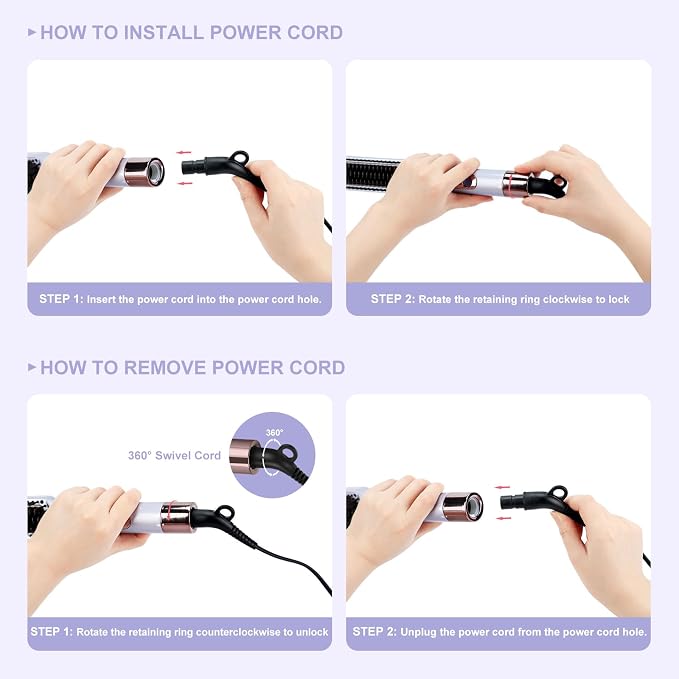 HOW TO INSTALL POWER CORD

STEP 1: Insert the power cord into the power cord hole.

STEP 2: Rotate the retaining ring clockwise to lock

HOW TO REMOVE POWER CORD

360° Swivel Cord

360°

STEP 1: Rotate the retaining ring counterclockwise to unlock

STEP 2: Unplug the power cord from the power cord hole.