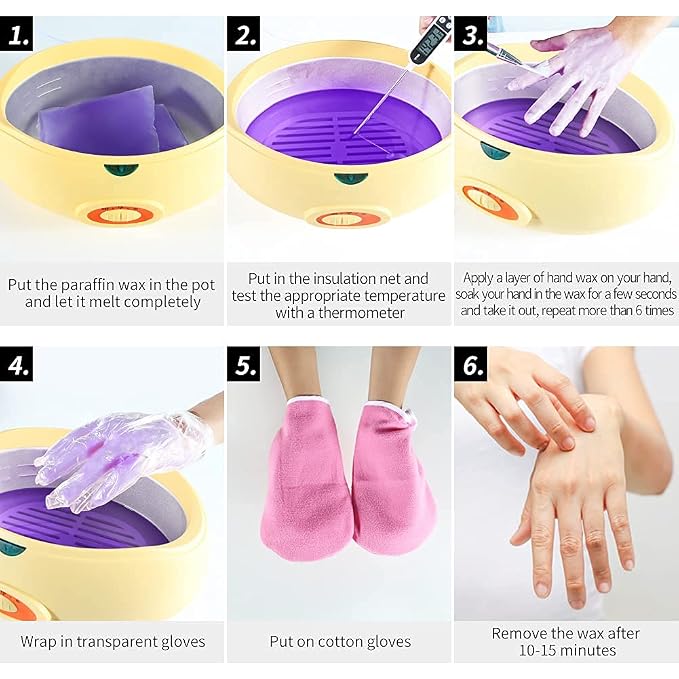 1.

Put the paraffin wax in the pot and let it melt completely

2.

Put in the insulation net and test the appropriate temperature with a thermometer

3.

Apply a layer of hand wax on your hand, soak your hand in the wax for a few seconds and take it out, repeat more than 6 times

4.

Wrap in transparent gloves

5.

Put on cotton gloves

6.

Remove the wax after 10-15 minutes