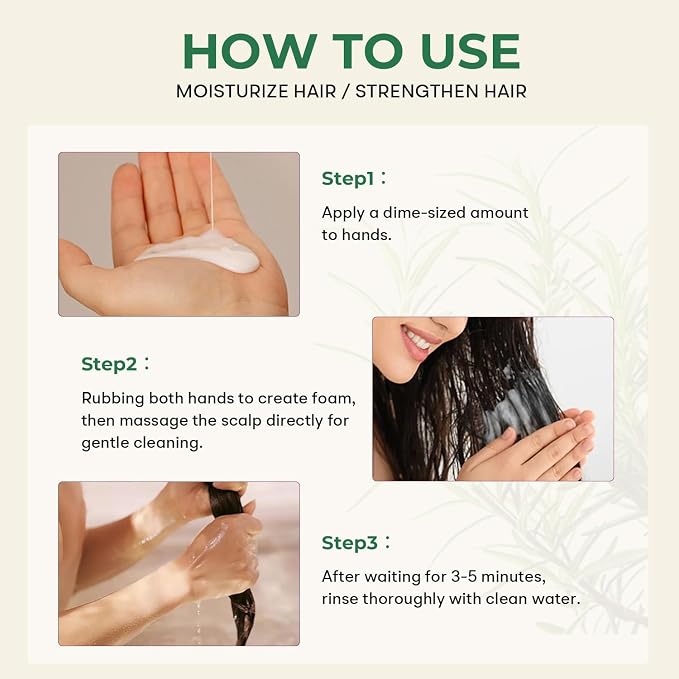 HOW TO USE
MOISTURIZE HAIR / STRENGTHEN HAIR

Step1：
Apply a dime-sized amount to hands.

Step2：
Rubbing both hands to create foam, then massage the scalp directly for gentle cleaning.

Step3：
After waiting for 3-5 minutes, rinse thoroughly with clean water.