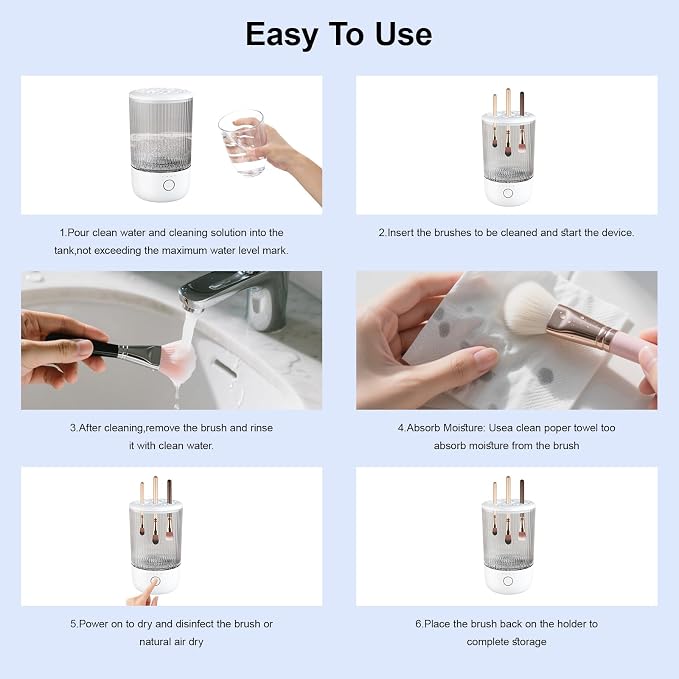 Easy To Use

1.Pour clean water and cleaning solution into the tank,not exceeding the maximum water level mark.

2.Insert the brushes to be cleaned and start the device.

3.After cleaning,remove the brush and rinse it with clean water.

4.Absorb Moisture: Usea clean poper towel too absorb moisture from the brush

5.Power on to dry and disinfect the brush or natural air dry

6.Place the brush back on the holder to complete storage