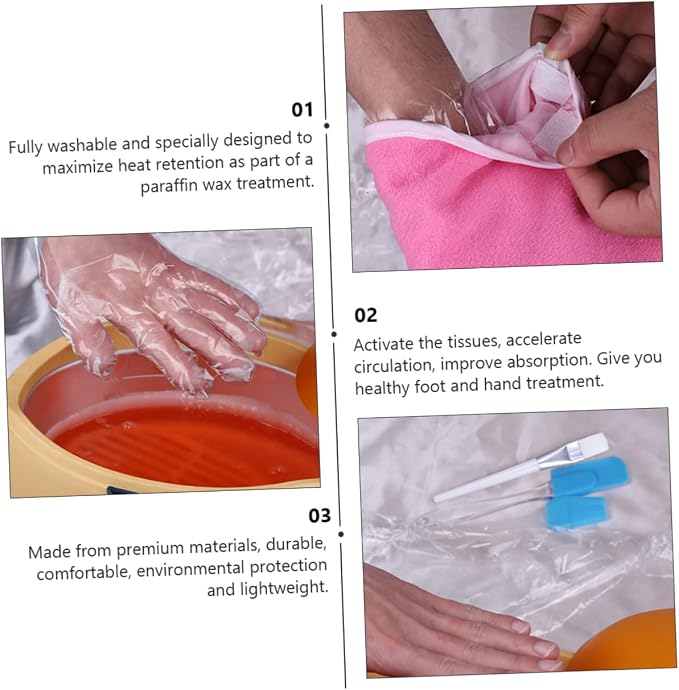 01

Fully washable and specially designed to maximize heat retention as part of a paraffin wax treatment.

02

Activate the tissues, accelerate circulation, improve absorption. Give you healthy foot and hand treatment.

03

Made from premium materials, durable, comfortable, environmental protection and lightweight.