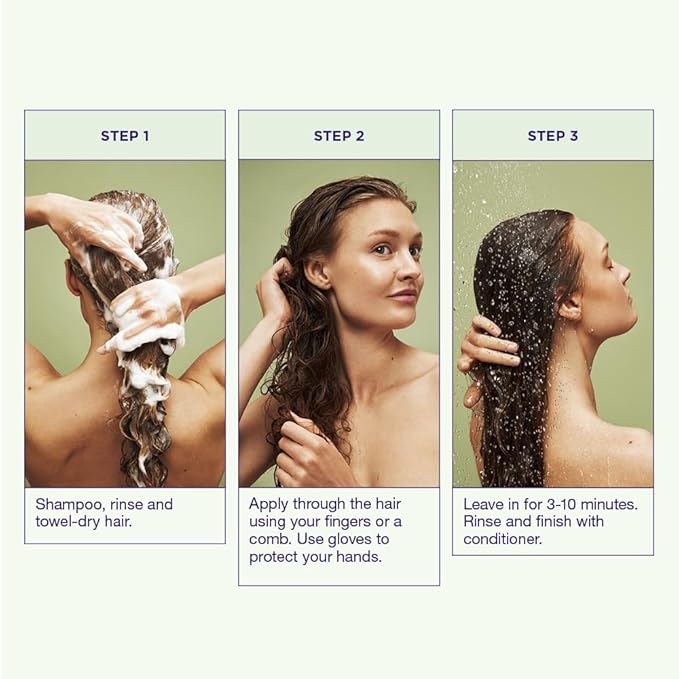 STEP 1

Shampoo, rinse and towel-dry hair.

STEP 2

Apply through the hair using your fingers or a comb. Use gloves to protect your hands.

STEP 3

Leave in for 3-10 minutes. Rinse and finish with conditioner.