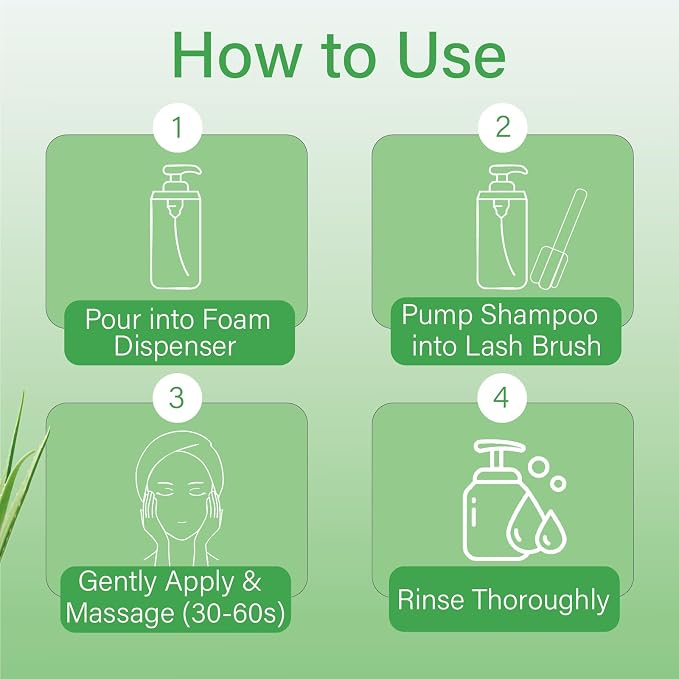 How to Use

1

Pour into Foam Dispenser

2

Pump Shampoo into Lash Brush

3

Gently Apply & Massage (30-60s)

4

Rinse Thoroughly