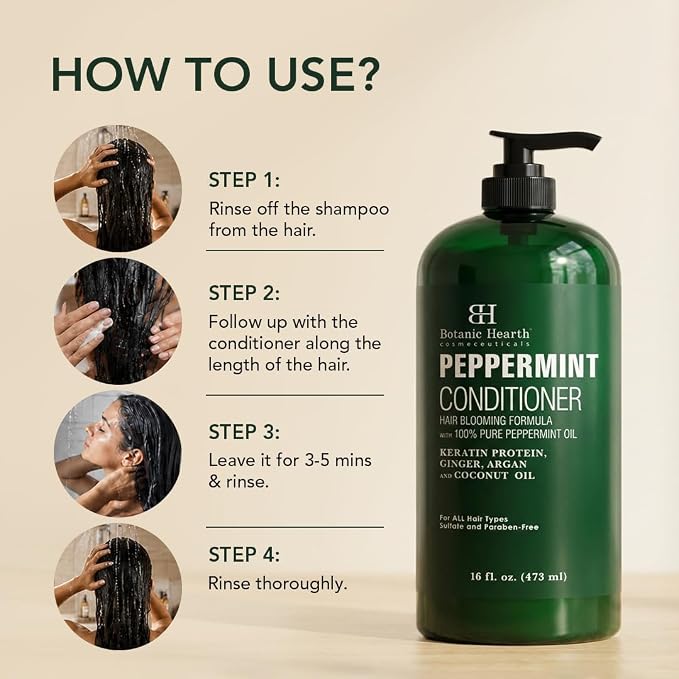 HOW TO USE?

STEP 1:
Rinse off the shampoo from the hair.

STEP 2:
Follow up with the conditioner along the length of the hair.

STEP 3:
Leave it for 3-5 mins & rinse.

STEP 4:
Rinse thoroughly.

BH
Botanic Hearth
cosmeceuticals
PEPPERMINT
CONDITIONER
HAIR BLOOMING FORMULA
WITH 100% PURE PEPPERMINT OIL
KERATIN PROTEIN,
GINGER, ARGAN
AND COCONUT OIL
For ALL Hair Types
Sulfate and Paraben-Free
16 fl. oz. (473 ml)