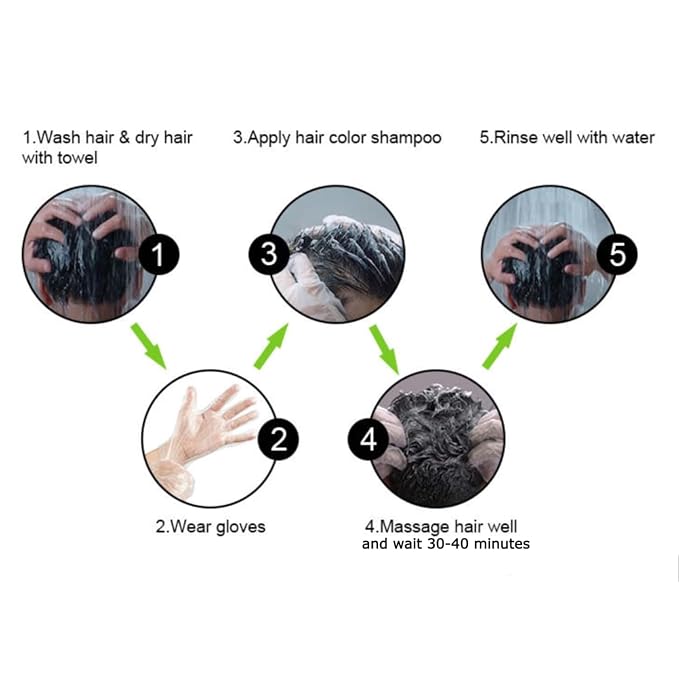 1.Wash hair & dry hair with towel

3.Apply hair color shampoo

5.Rinse well with water

1

3

5

2

4

2.Wear gloves

4.Massage hair well and wait 30-40 minutes