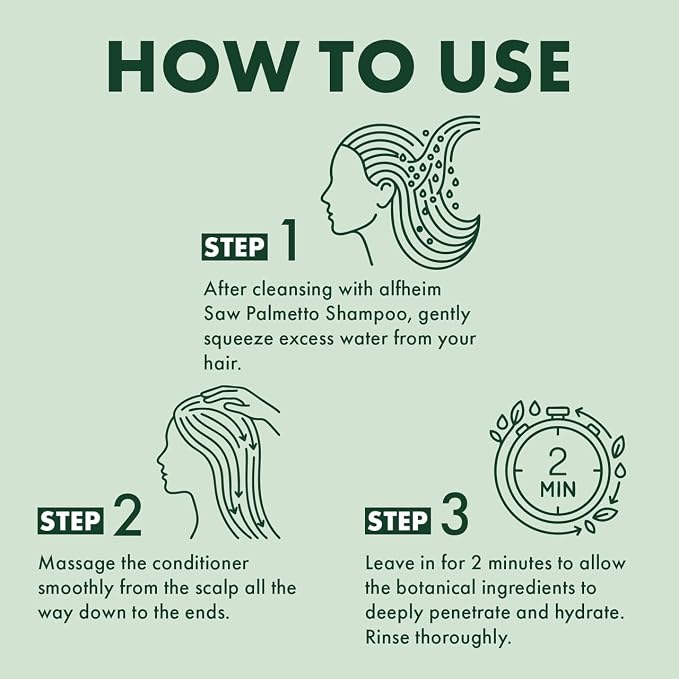 HOW TO USE

STEP 1

After cleansing with alfheim Saw Palmetto Shampoo, gently squeeze excess water from your hair.

STEP 2

Massage the conditioner smoothly from the scalp all the way down to the ends.

2 MIN

STEP 3

Leave in for 2 minutes to allow the botanical ingredients to deeply penetrate and hydrate. Rinse thoroughly.