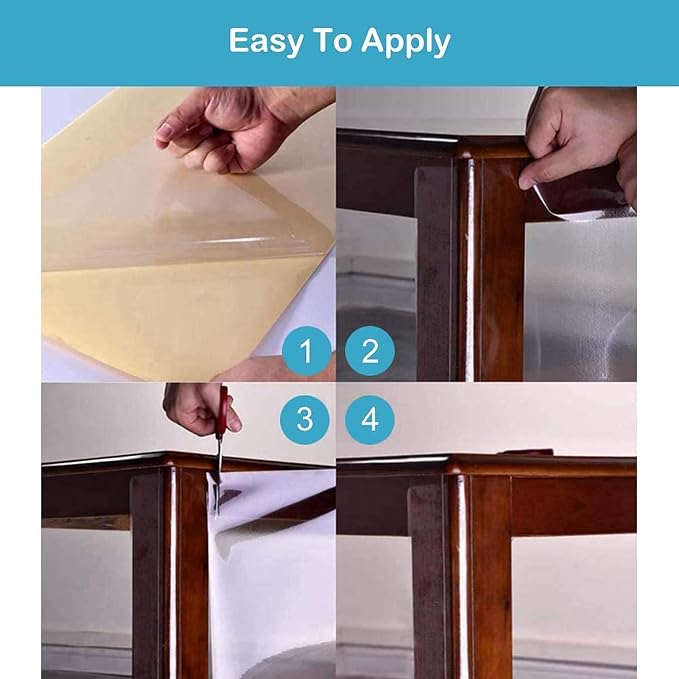 Easy To Apply

1

2

3

4