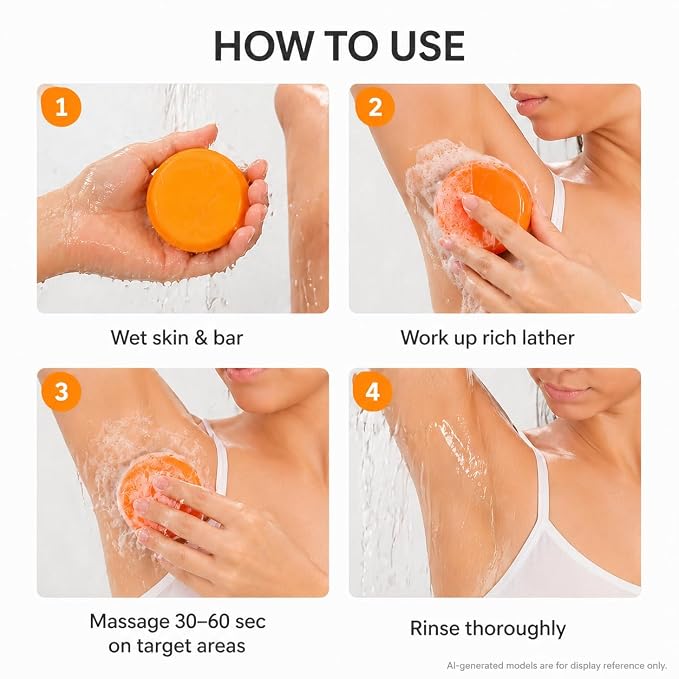 HOW TO USE

1

Wet skin & bar

2

Work up rich lather

3

Massage 30–60 sec on target areas

4

Rinse thoroughly

AI-generated models are for display reference only.