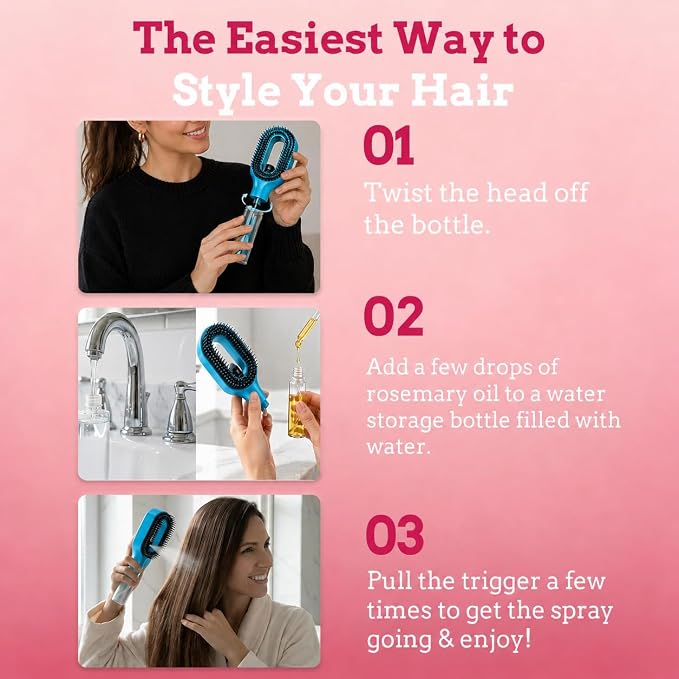 The Easiest Way to Style Your Hair

01

Twist the head off the bottle.

02

Add a few drops of rosemary oil to a water storage bottle filled with water.

03

Pull the trigger a few times to get the spray going & enjoy!