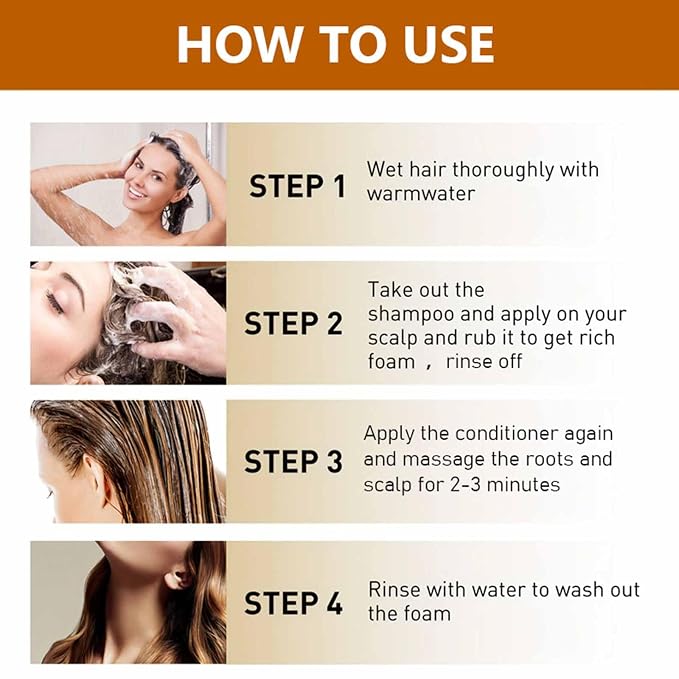 HOW TO USE

STEP 1

Wet hair thoroughly with warmwater

STEP 2

Take out the shampoo and apply on your scalp and rub it to get rich foam ， rinse off

STEP 3

Apply the conditioner again and massage the roots and scalp for 2-3 minutes

STEP 4

Rinse with water to wash out the foam