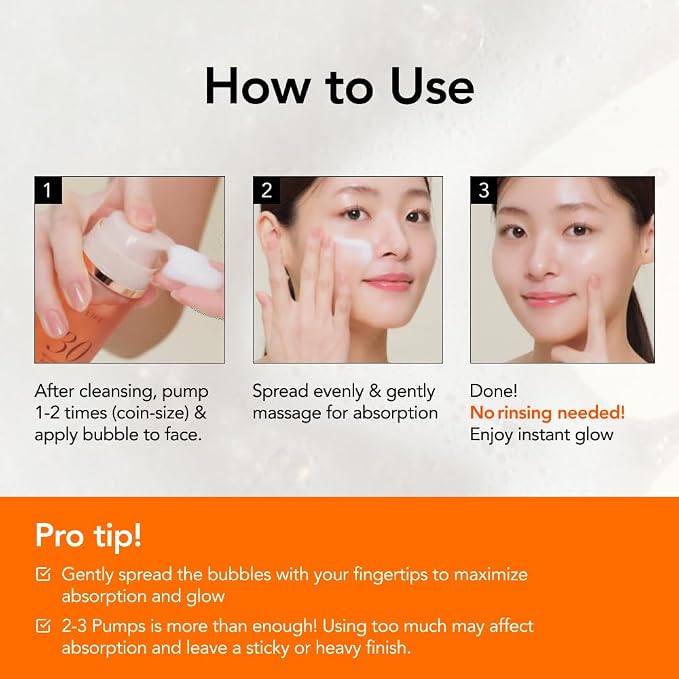 How to Use

1

After cleansing, pump 1-2 times (coin-size) & apply bubble to face.

2

Spread evenly & gently massage for absorption

3

Done!
No rinsing needed!
Enjoy instant glow

Pro tip!

☑ Gently spread the bubbles with your fingertips to maximize absorption and glow

☑ 2-3 Pumps is more than enough! Using too much may affect absorption and leave a sticky or heavy finish.