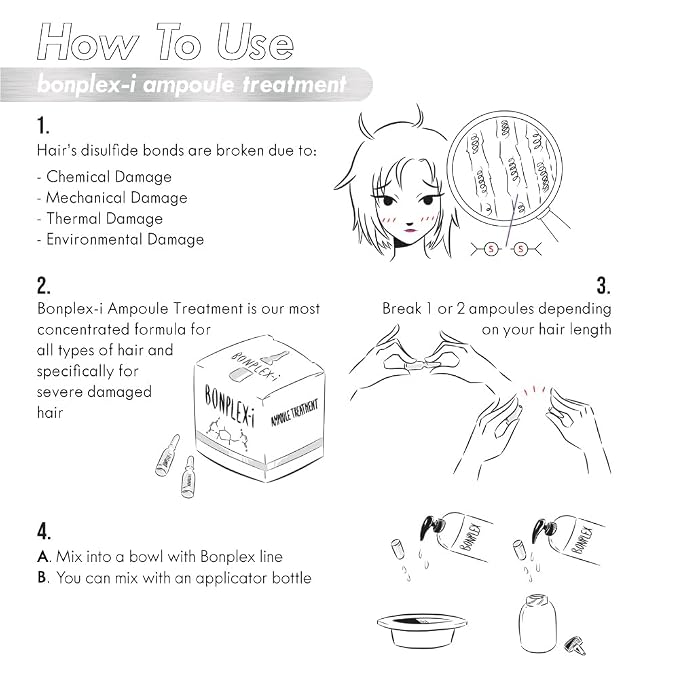 How To Use

bonplex-i ampoule treatment

1.
Hair's disulfide bonds are broken due to:
- Chemical Damage
- Mechanical Damage
- Thermal Damage
- Environmental Damage

S S

2.
Bonplex-i Ampoule Treatment is our most concentrated formula for all types of hair and specifically for severe damaged hair

BONPLEX-i
BONPLEX-i
AMPOULE TREATMENT

3.
Break 1 or 2 ampoules depending on your hair length

4.
A. Mix into a bowl with Bonplex line
B. You can mix with an applicator bottle

BONPLEX
BONPLEX