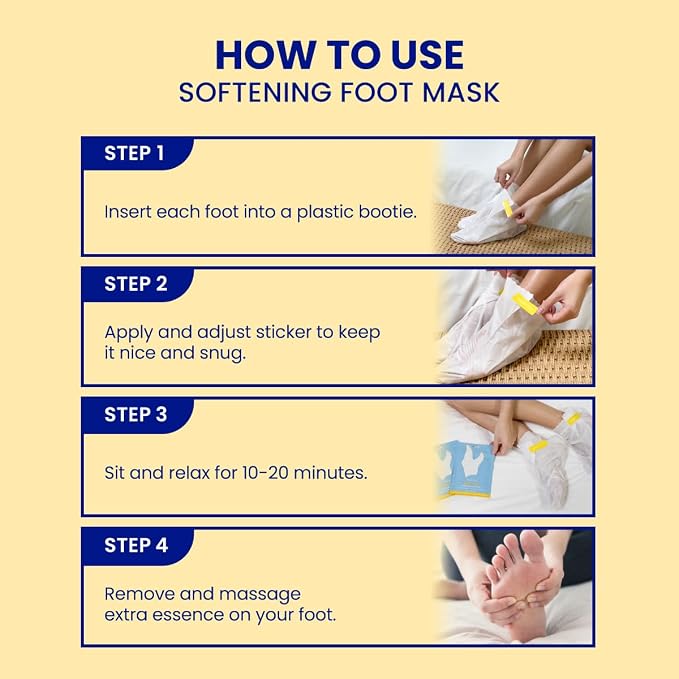 HOW TO USE
SOFTENING FOOT MASK

STEP 1

Insert each foot into a plastic bootie.

STEP 2

Apply and adjust sticker to keep it nice and snug.

STEP 3

Sit and relax for 10-20 minutes.

STEP 4

Remove and massage extra essence on your foot.