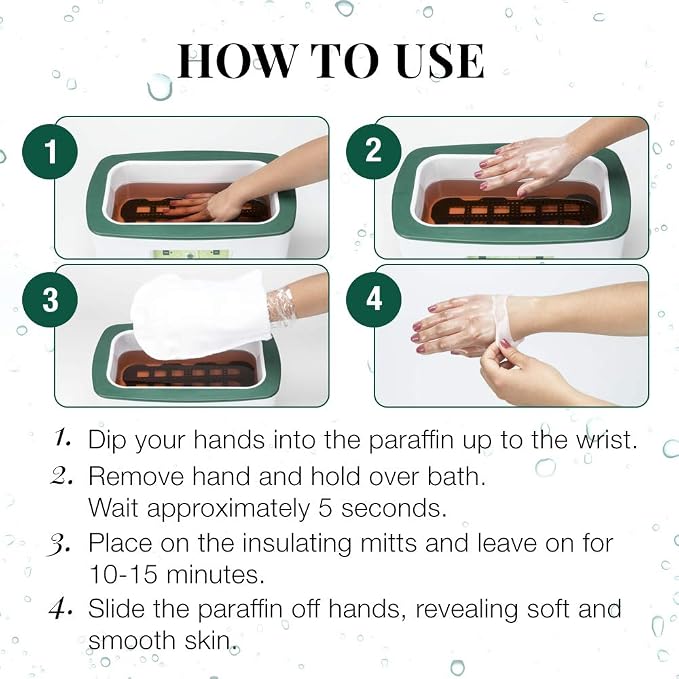 HOW TO USE

1

2

3

4

1. Dip your hands into the paraffin up to the wrist.
2. Remove hand and hold over bath. Wait approximately 5 seconds.
3. Place on the insulating mitts and leave on for 10-15 minutes.
4. Slide the paraffin off hands, revealing soft and smooth skin.