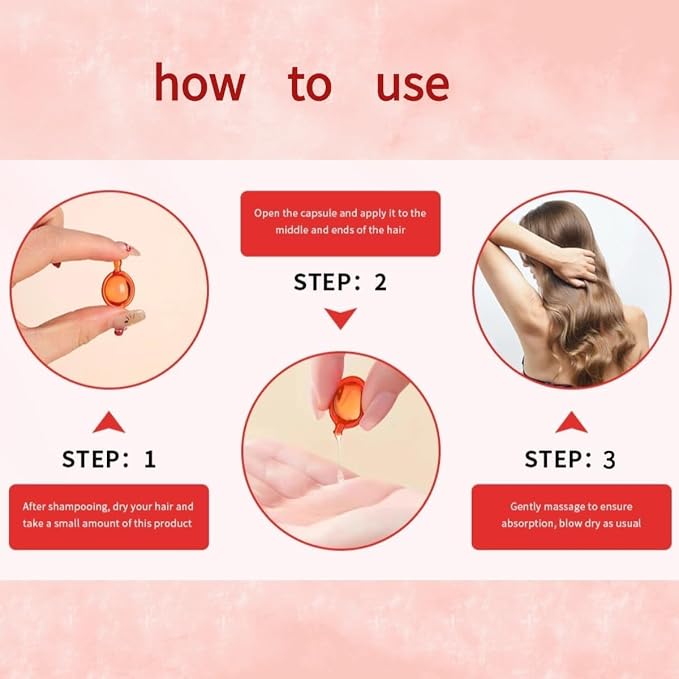 how to use

STEP: 1

After shampooing, dry your hair and take a small amount of this product

Open the capsule and apply it to the middle and ends of the hair

STEP: 2

STEP: 3

Gently massage to ensure absorption, blow dry as usual