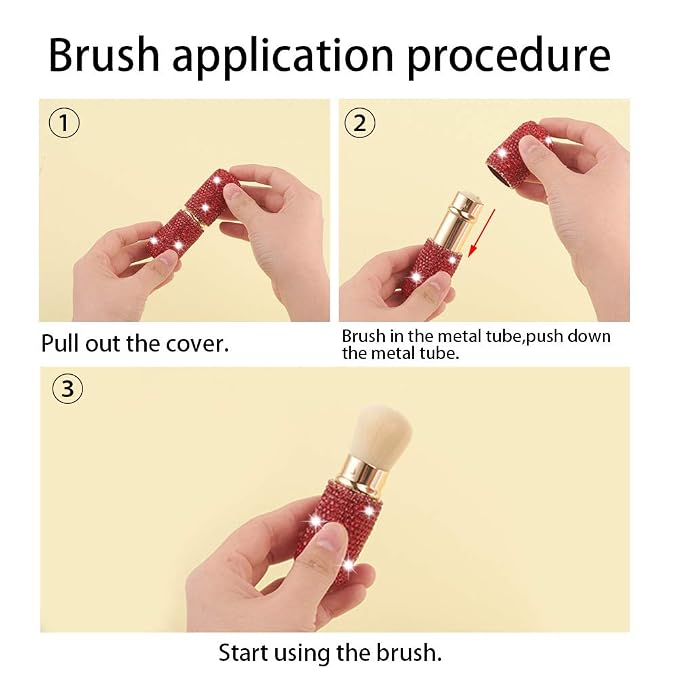 Brush application procedure

①

Pull out the cover.

②

Brush in the metal tube,push down the metal tube.

③

Start using the brush.