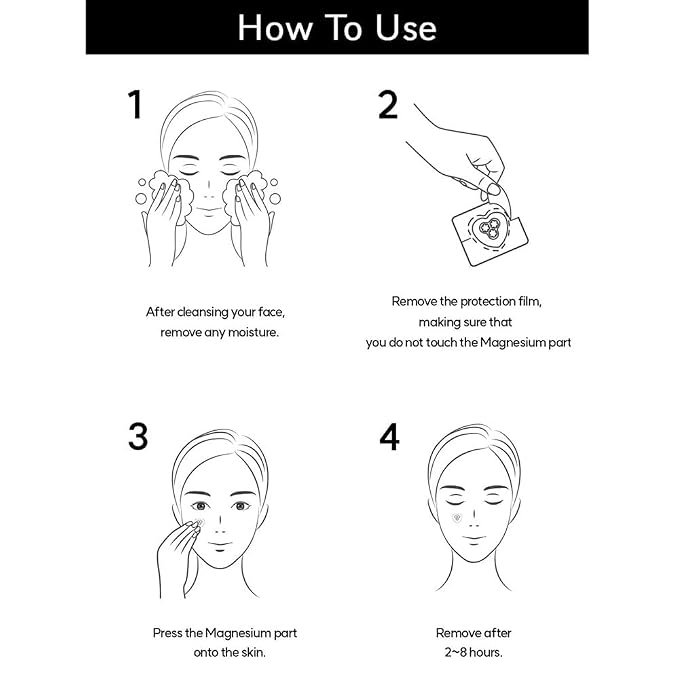 How To Use

1

After cleansing your face, remove any moisture.

2

Remove the protection film, making sure that you do not touch the Magnesium part

3

Press the Magnesium part onto the skin.

4

Remove after 2~8 hours.