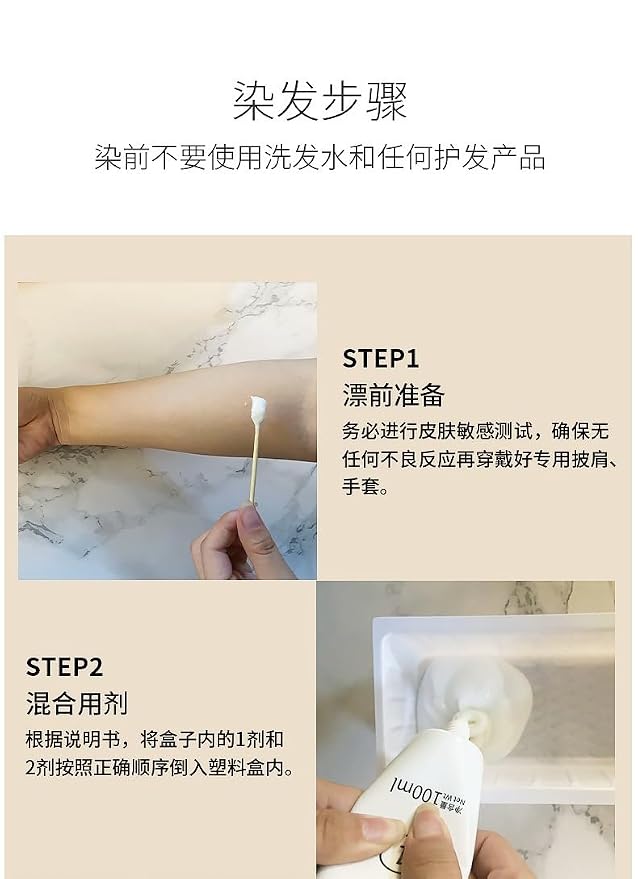 染发步骤

染前不要使用洗发水和任何护发产品

STEP1

漂前准备

务必进行皮肤敏感测试，确保无任何不良反应再穿戴好专用披肩、手套。

STEP2

混合用剂

根据说明书，将盒子内的1剂和2剂按照正确顺序倒入塑料盒内。