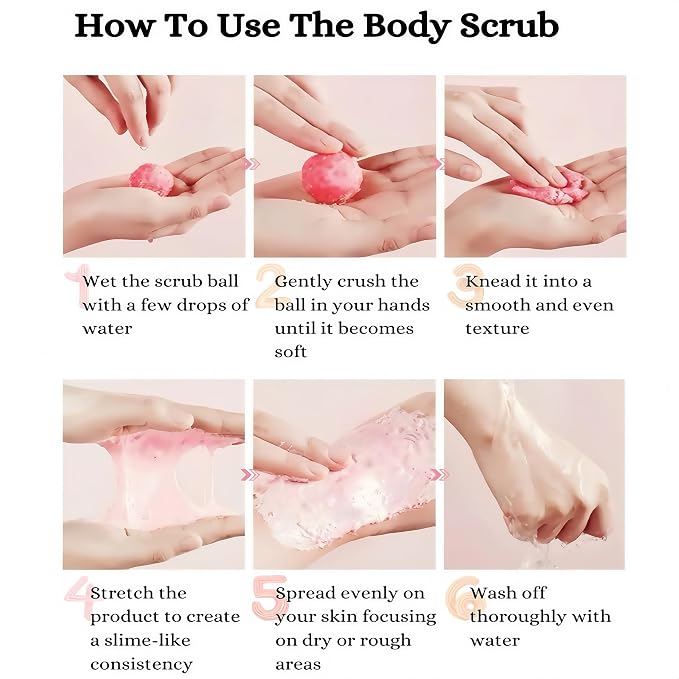 How To Use The Body Scrub

1 Wet the scrub ball with a few drops of water

2 Gently crush the ball in your hands until it becomes soft

3 Knead it into a smooth and even texture

4 Stretch the product to create a slime-like consistency

5 Spread evenly on your skin focusing on dry or rough areas

6 Wash off thoroughly with water