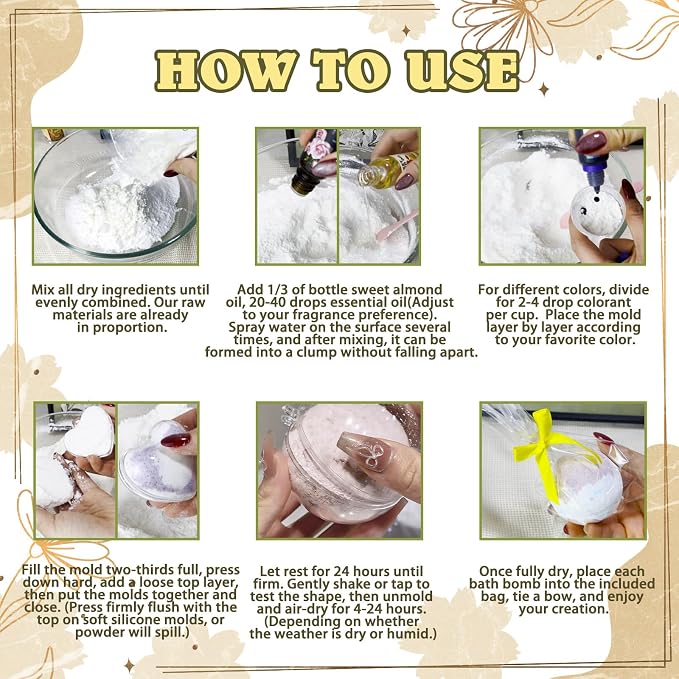 HOW TO USE

Mix all dry ingredients until evenly combined. Our raw materials are already in proportion.

Add 1/3 of bottle sweet almond oil, 20-40 drops essential oil(Adjust to your fragrance preference). Spray water on the surface several times, and after mixing, it can be formed into a clump without falling apart.

For different colors, divide for 2-4 drop colorant per cup. Place the mold layer by layer according to your favorite color.

Fill the mold two-thirds full, press down hard, add a loose top layer, then put the molds together and close. (Press firmly flush with the top on soft silicone molds, or powder will spill.)

Let rest for 24 hours until firm. Gently shake or tap to test the shape, then unmold and air-dry for 4-24 hours. (Depending on whether the weather is dry or humid.)

Once fully dry, place each bath bomb into the included bag, tie a bow, and enjoy your creation.