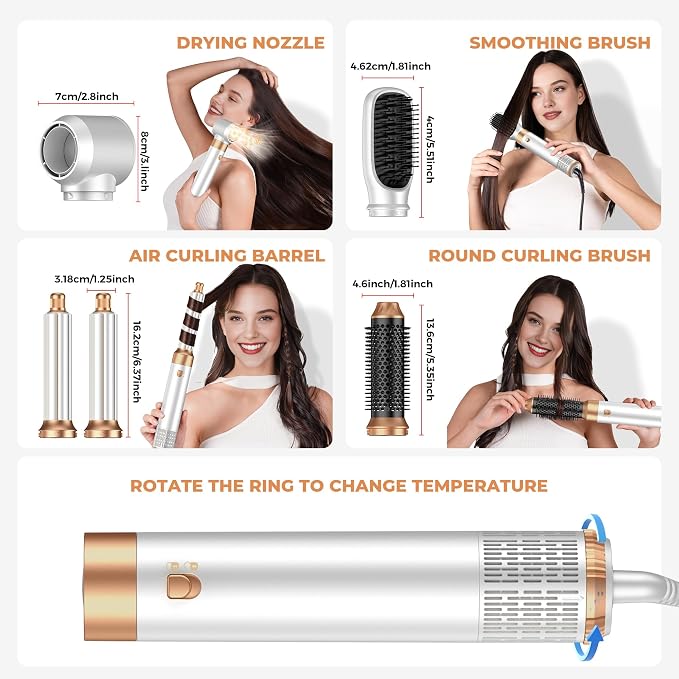 DRYING NOZZLE

7cm/2.8inch

8cm/3.1inch

SMOOTHING BRUSH

4.62cm/1.81inch

4cm/5.51inch

AIR CURLING BARREL

3.18cm/1.25inch

16.2cm/6.37inch

ROUND CURLING BRUSH

4.6inch/1.81inch

13.6cm/5.35inch

ROTATE THE RING TO CHANGE TEMPERATURE