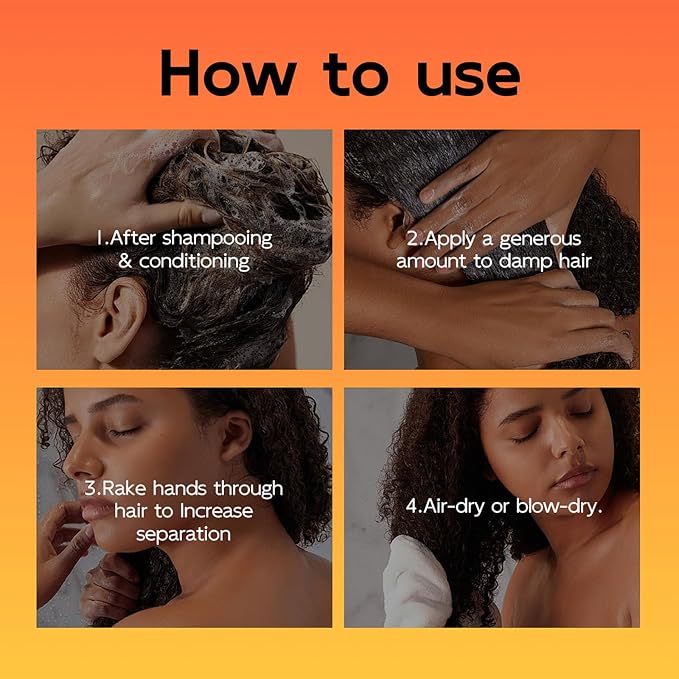 How to use

1.After shampooing & conditioning

2.Apply a generous amount to damp hair

3.Rake hands through hair to Increase separation

4.Air-dry or blow-dry.