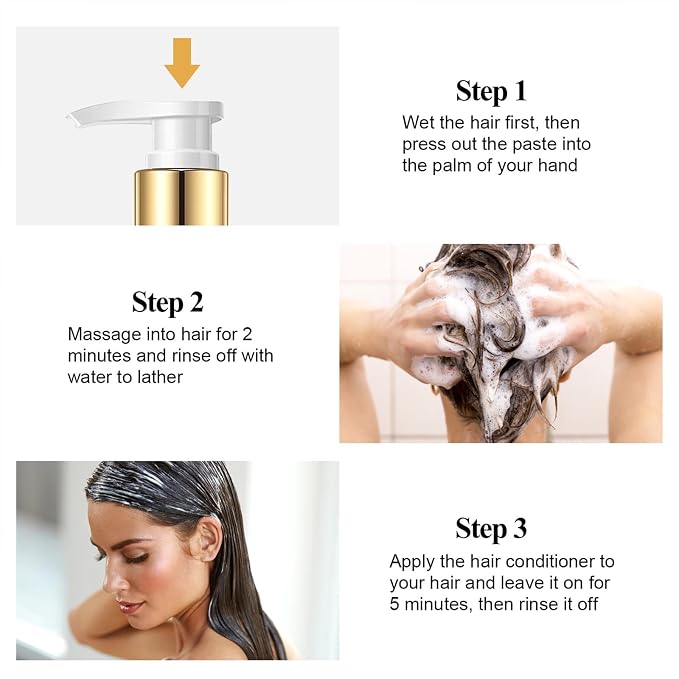 Step 1

Wet the hair first, then press out the paste into the palm of your hand

Step 2

Massage into hair for 2 minutes and rinse off with water to lather

Step 3

Apply the hair conditioner to your hair and leave it on for 5 minutes, then rinse it off