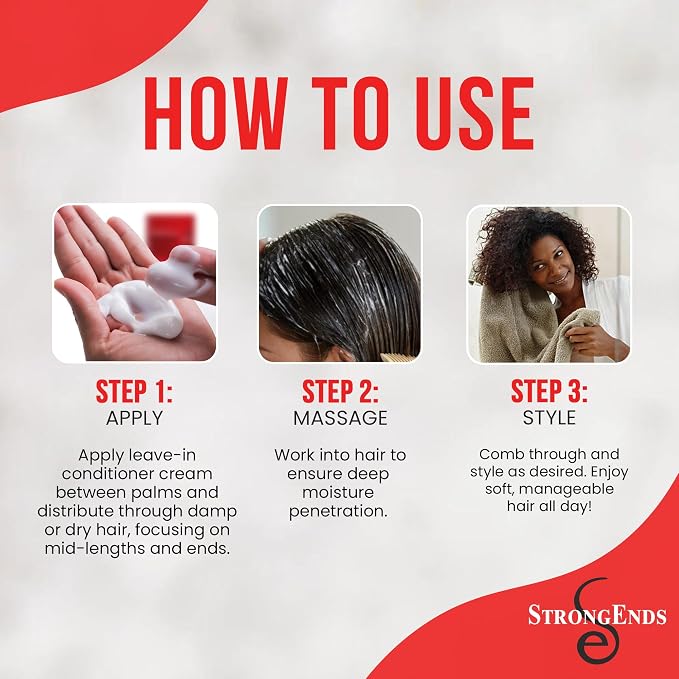 HOW TO USE

STEP 1:
APPLY

Apply leave-in conditioner cream between palms and distribute through damp or dry hair, focusing on mid-lengths and ends.

STEP 2:
MASSAGE

Work into hair to ensure deep moisture penetration.

STEP 3:
STYLE

Comb through and style as desired. Enjoy soft, manageable hair all day!

STRONGENDS