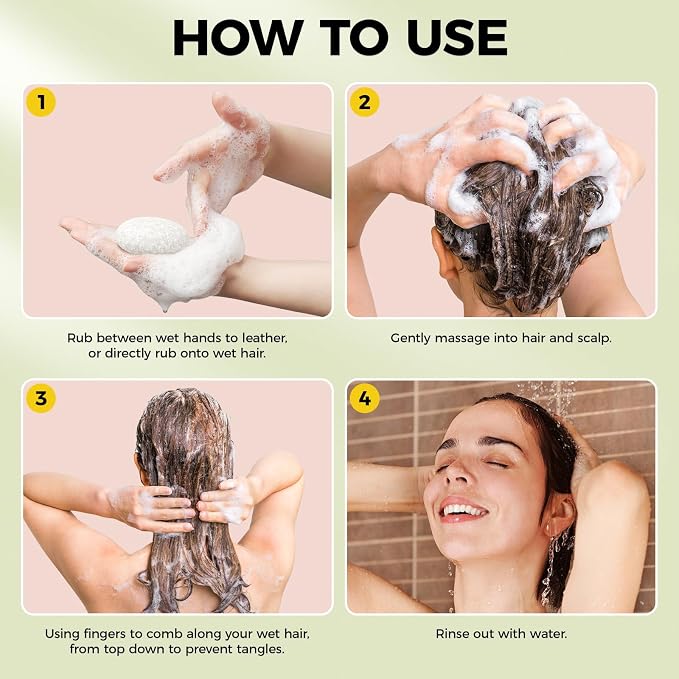 HOW TO USE

1

Rub between wet hands to leather, or directly rub onto wet hair.

2

Gently massage into hair and scalp.

3

Using fingers to comb along your wet hair, from top down to prevent tangles.

4

Rinse out with water.