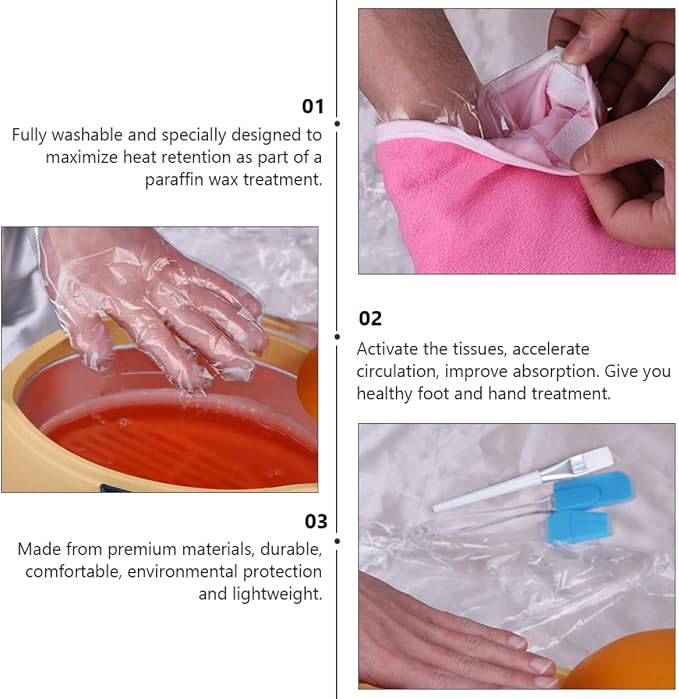 01

Fully washable and specially designed to maximize heat retention as part of a paraffin wax treatment.

02

Activate the tissues, accelerate circulation, improve absorption. Give you healthy foot and hand treatment.

03

Made from premium materials, durable, comfortable, environmental protection and lightweight.