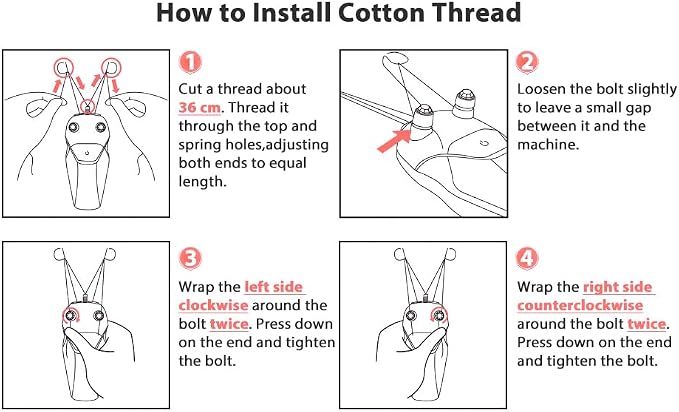 How to Install Cotton Thread

1
Cut a thread about 36 cm. Thread it through the top and spring holes,adjusting both ends to equal length.

2
Loosen the bolt slightly to leave a small gap between it and the machine.

3
Wrap the left side clockwise around the bolt twice. Press down on the end and tighten the bolt.

4
Wrap the right side counterclockwise around the bolt twice. Press down on the end and tighten the bolt.