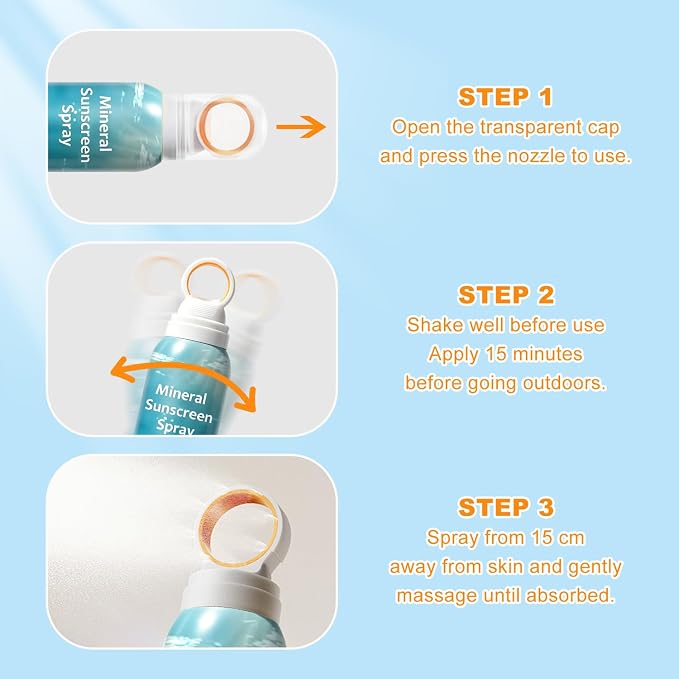 Mineral
Sunscreen
Spray

STEP 1
Open the transparent cap and press the nozzle to use.

Mineral
Sunscreen
Spray

STEP 2
Shake well before use
Apply 15 minutes before going outdoors.

STEP 3
Spray from 15 cm away from skin and gently massage until absorbed.